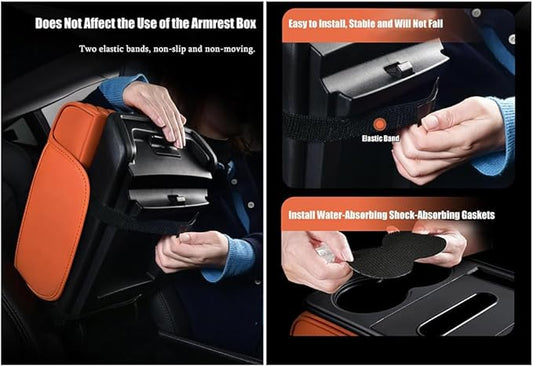 Does Not Affect the Use of the Armrest Box

Two elastic bands, non-slip and non-moving.

Easy to Install, Stable and Will Not Fall

Elastic Band

Install Water-Absorbing Shock-Absorbing Gaskets